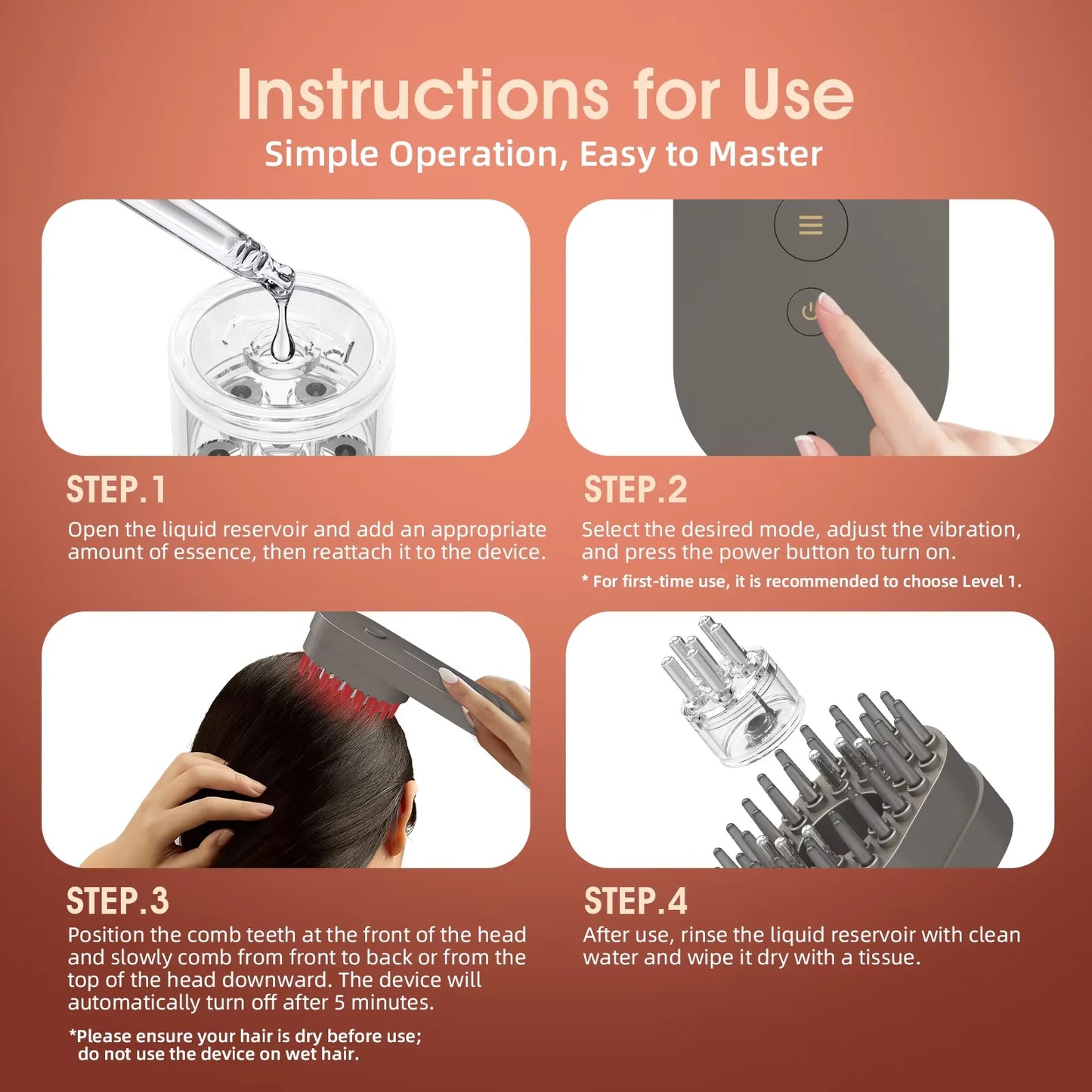 Instructions for Use
Simple Operation, Easy to Master

STEP.1
Open the liquid reservoir and add an appropriate amount of essence, then reattach it to the device.

STEP.2
Select the desired mode, adjust the vibration, and press the power button to turn on.
* For first-time use, it is recommended to choose Level 1.

STEP.3
Position the comb teeth at the front of the head and slowly comb from front to back or from the top of the head downward. The device will automatically turn off after 5 minutes.
*Please ensure your hair is dry before use; do not use the device on wet hair.

STEP.4
After use, rinse the liquid reservoir with clean water and wipe it dry with a tissue.